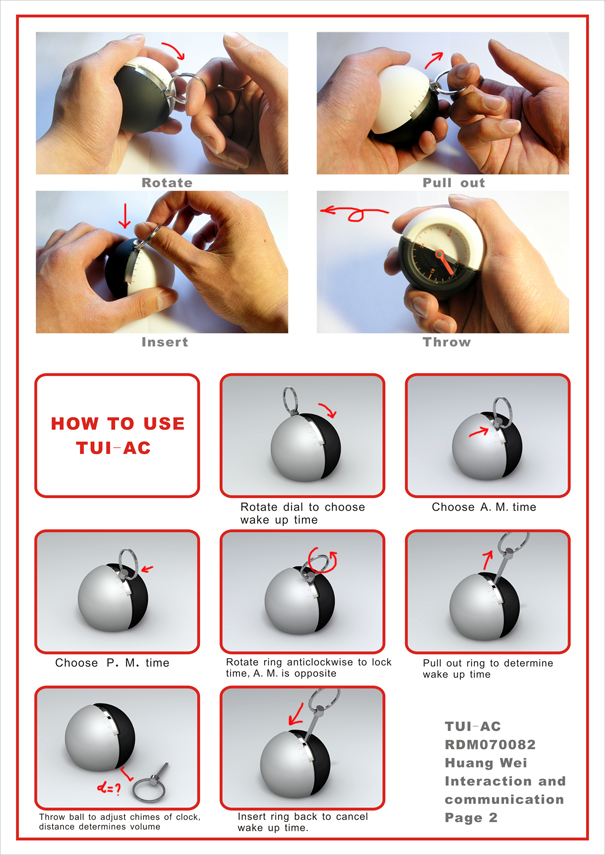 Rotate

Pull out

Insert

Throw

HOW TO USE TUI-AC

Rotate dial to choose wake up time

Choose A. M. time

Choose P. M. time

Rotate ring anticlockwise to lock time, A. M. is opposite

Pull out ring to determine wake up time

d=?

Throw ball to adjust chimes of clock, distance determines volume

Insert ring back to cancel wake up time.

TUI-AC
RDM070082
Huang Wei
Interaction and communication
Page 2